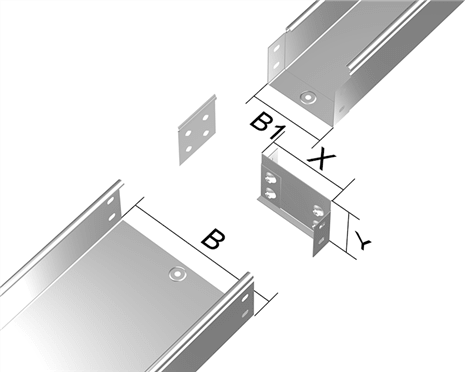 B1
X
Y
B