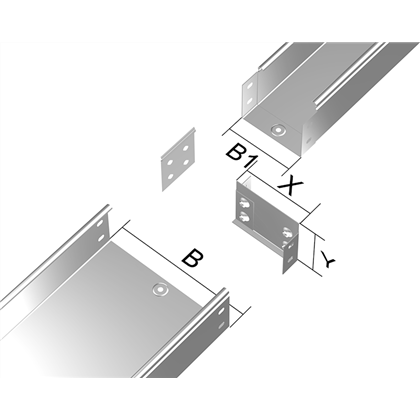 B1
X
Y
B