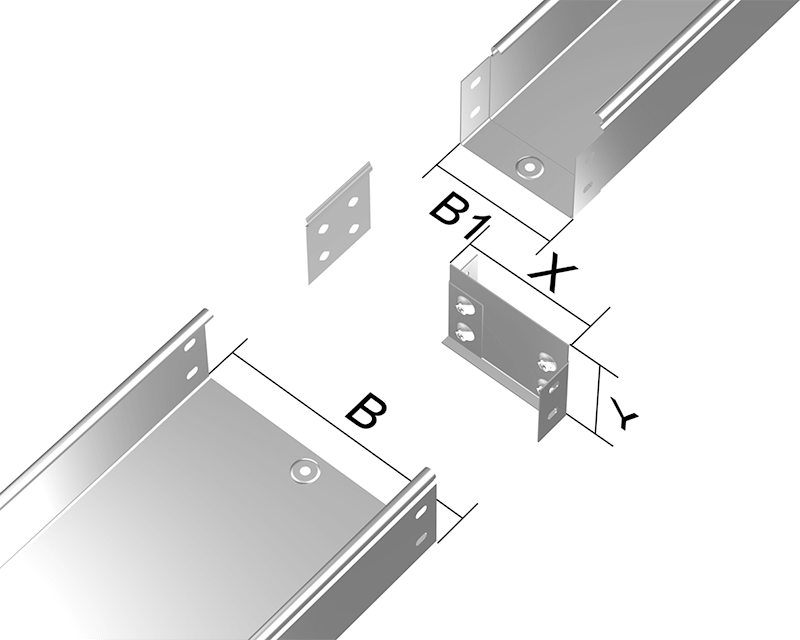 B1
X
Y
B