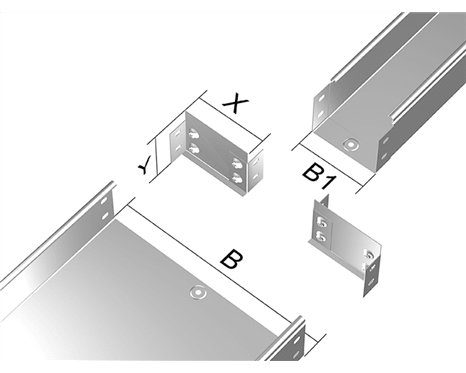 X
Y
B1
B