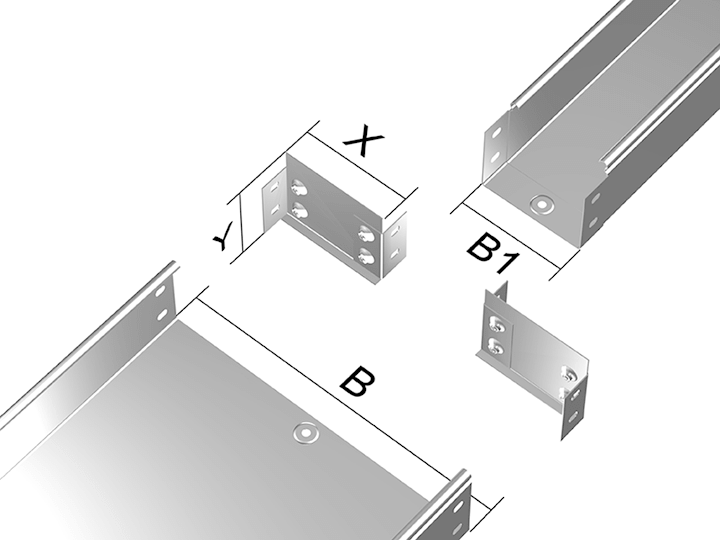 X
Y
B1
B