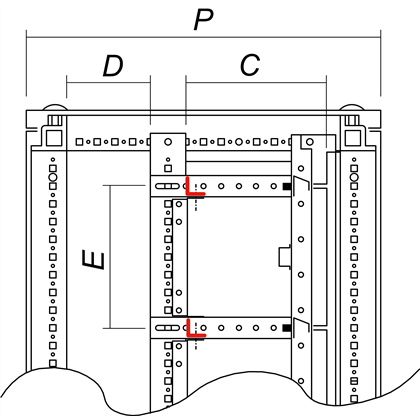 P
D
C
E