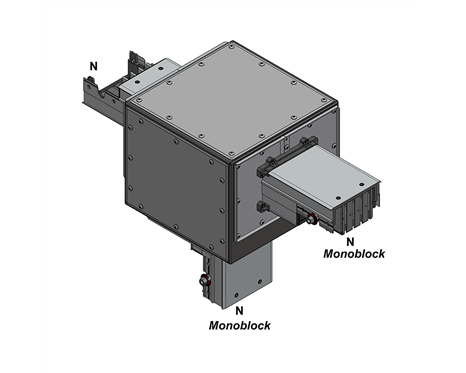 N

N
Monoblock

N
Monoblock